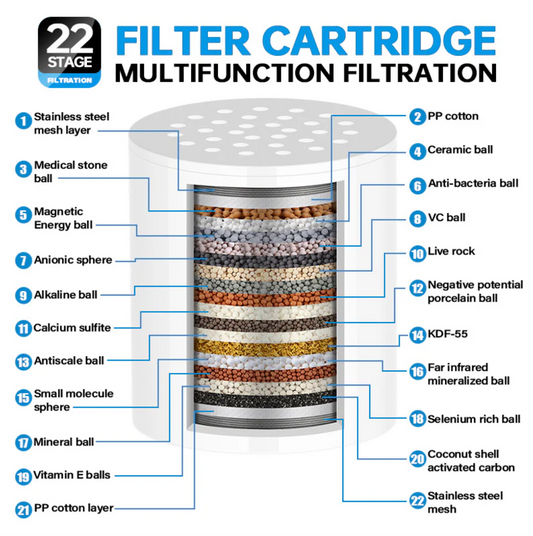 22 STAGE FILTRATION

FILTER CARTRIDGE
MULTIFUNCTION FILTRATION

1 Stainless steel mesh layer
3 Medical stone ball
5 Magnetic Energy ball
7 Anionic sphere
9 Alkaline ball
11 Calcium sulfite
13 Antiscale ball
15 Small molecule sphere
17 Mineral ball
19 Vitamin E balls
21 PP cotton layer

2 PP cotton
4 Ceramic ball
6 Anti-bacteria ball
8 VC ball
10 Live rock
12 Negative potential porcelain ball
14 KDF-55
16 Far infrared mineralized ball
18 Selenium rich ball
20 Coconut shell activated carbon
22 Stainless steel mesh