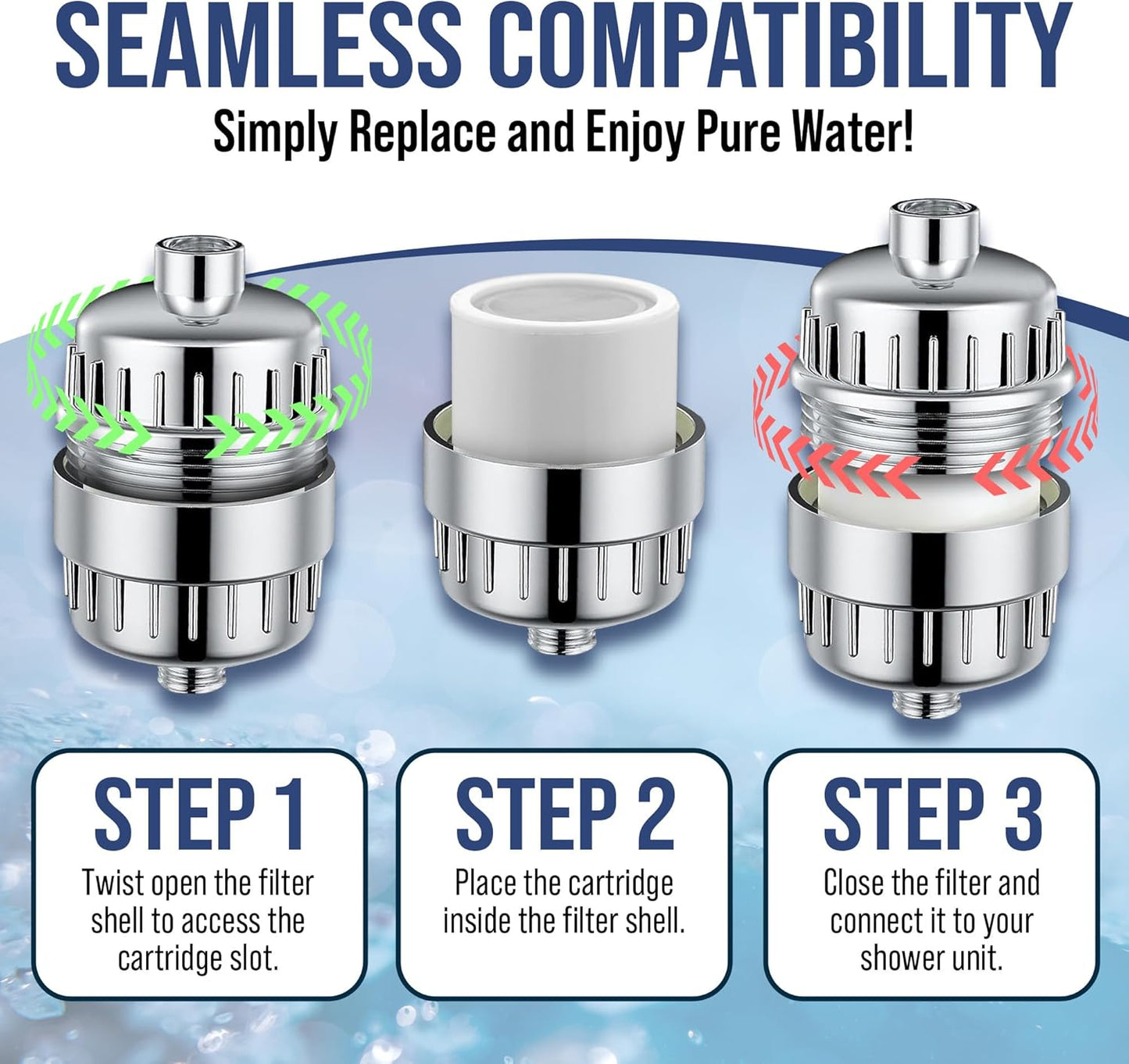 SEAMLESS COMPATIBILITY

Simply Replace and Enjoy Pure Water!

STEP 1

Twist open the filter shell to access the cartridge slot.

STEP 2

Place the cartridge inside the filter shell.

STEP 3

Close the filter and connect it to your shower unit.