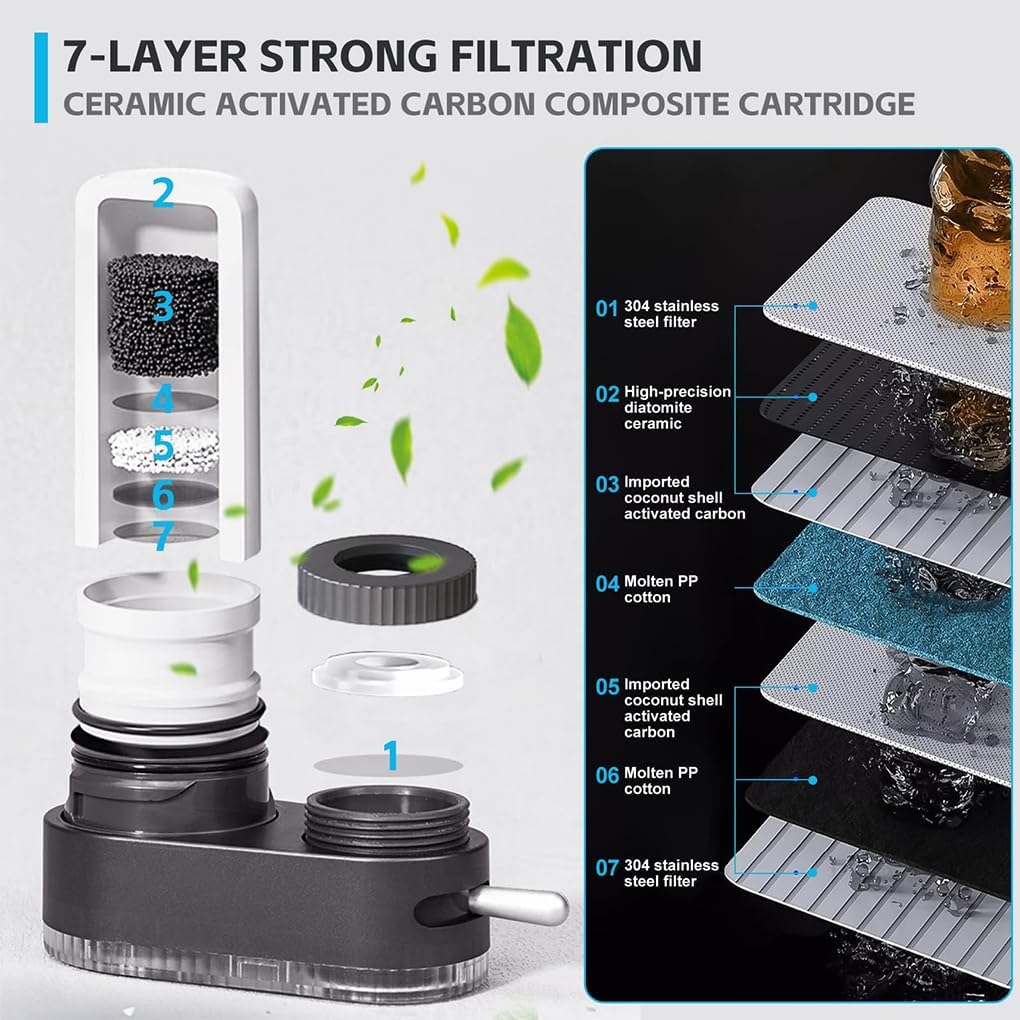 7-LAYER STRONG FILTRATION
CERAMIC ACTIVATED CARBON COMPOSITE CARTRIDGE

2
3
4
5
6
7
1

01 304 stainless steel filter

02 High-precision diatomite ceramic

03 Imported coconut shell activated carbon

04 Molten PP cotton

05 Imported coconut shell activated carbon

06 Molten PP cotton

07 304 stainless steel filter